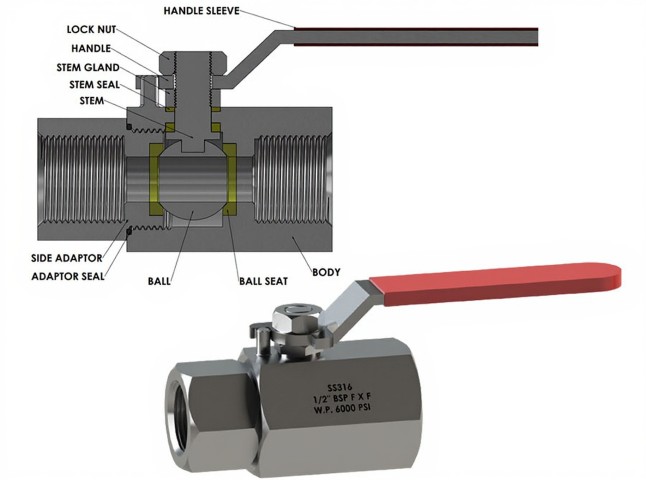 HANDLE SLEEVE
LOCK NUT
HANDLE
STEM GLAND
STEM SEAL
STEM
SIDE ADAPTOR
ADAPTOR SEAL
BALL
BALL SEAT
BODY

SS316
1/2" BSP F X F
W.P. 6000 PSI