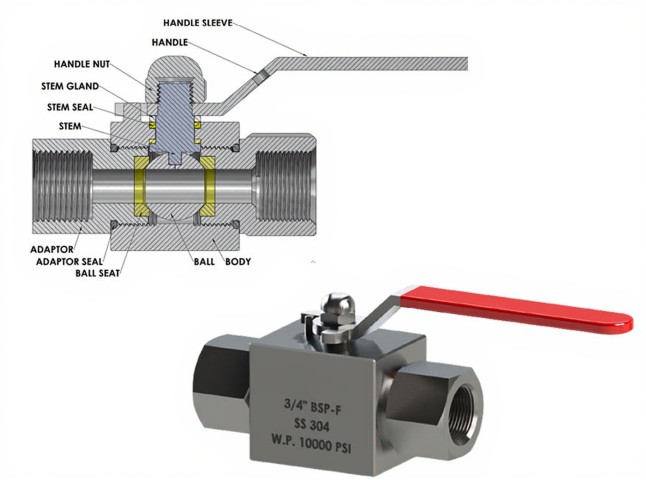 HANDLE SLEEVE
HANDLE
HANDLE NUT
STEM GLAND
STEM SEAL
STEM
ADAPTOR
ADAPTOR SEAL
BALL SEAT
BALL
BODY

3/4" BSP-F
SS 304
W.P. 10000 PSI